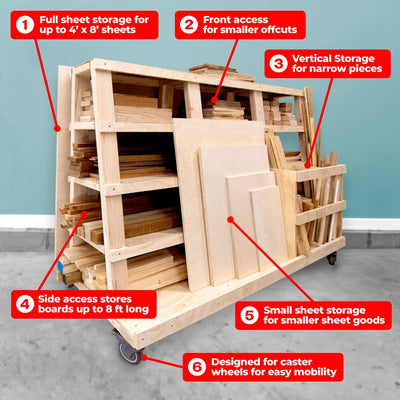 1 Full sheet storage for up to 4' x 8' sheets

2 Front access for smaller offcuts

3 Vertical Storage for narrow pieces

4 Side access stores boards up to 8 ft long

5 Small sheet storage for smaller sheet goods

6 Designed for caster wheels for easy mobility