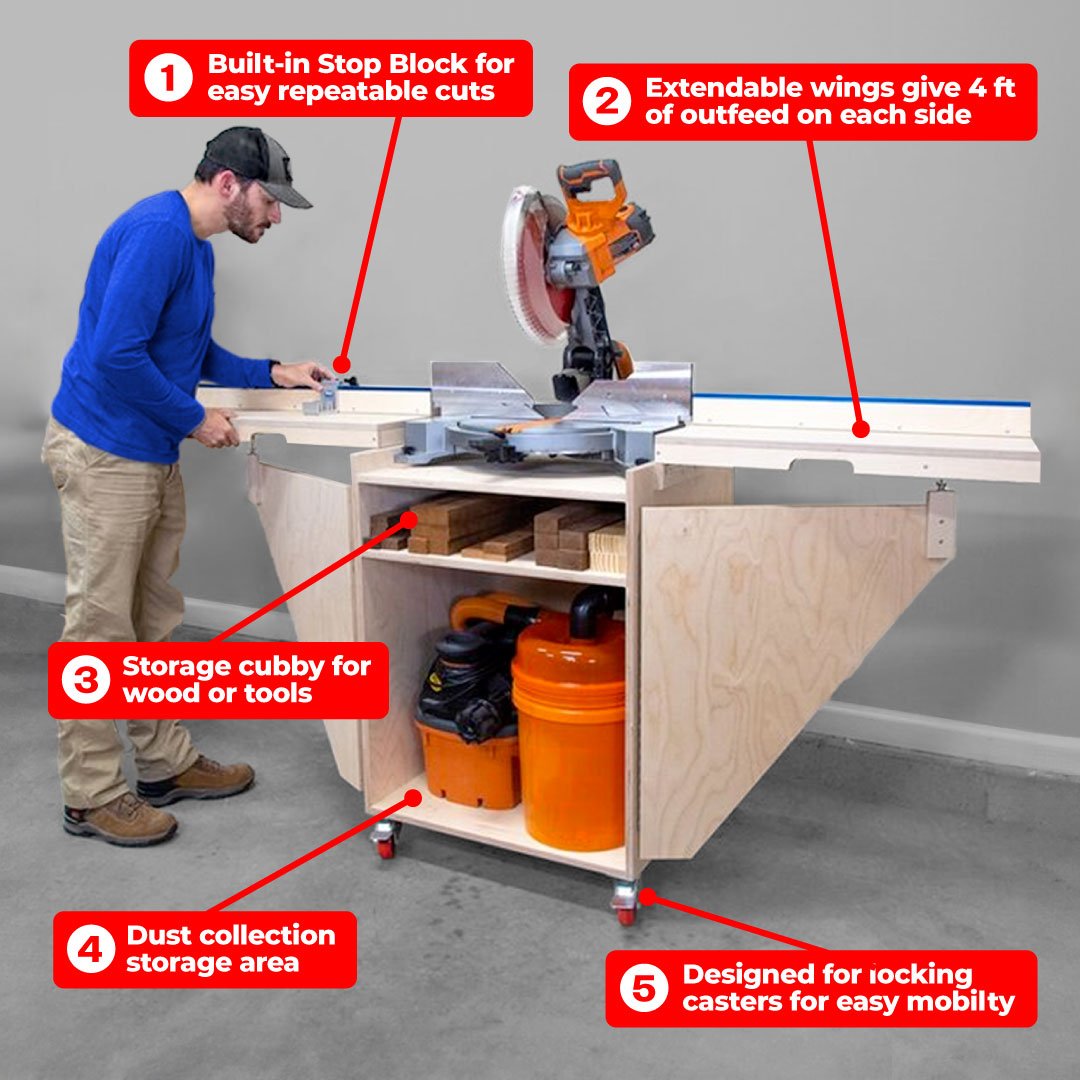 1 Built-in Stop Block for easy repeatable cuts

2 Extendable wings give 4 ft of outfeed on each side

3 Storage cubby for wood or tools

4 Dust collection storage area

5 Designed for locking casters for easy mobilty