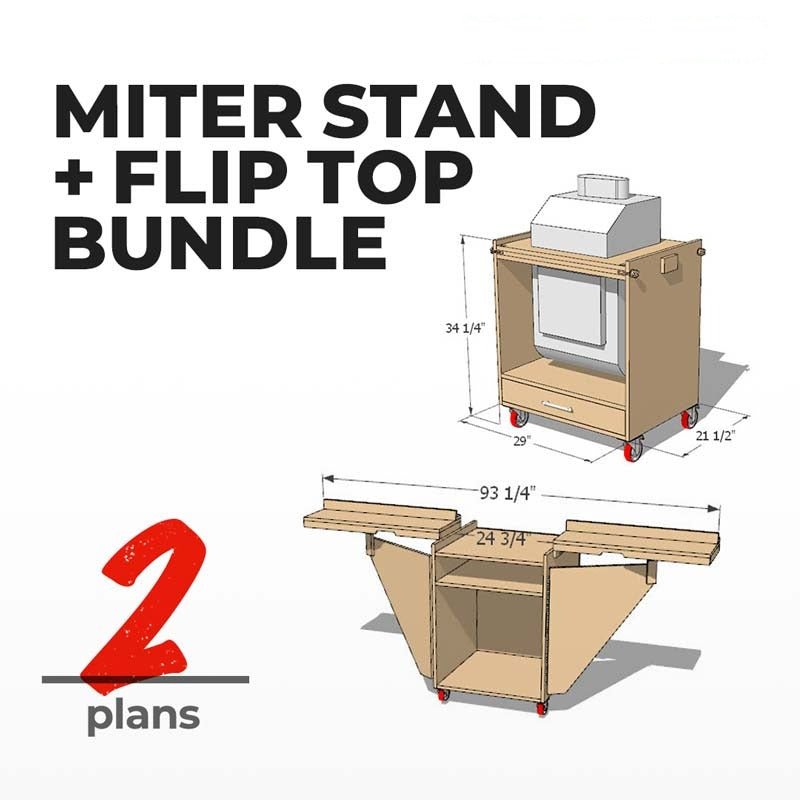 MITER STAND
+ FLIP TOP
BUNDLE

34 1/4"

29"

21 1/2"

93 1/4"

24 3/4"

2

plans